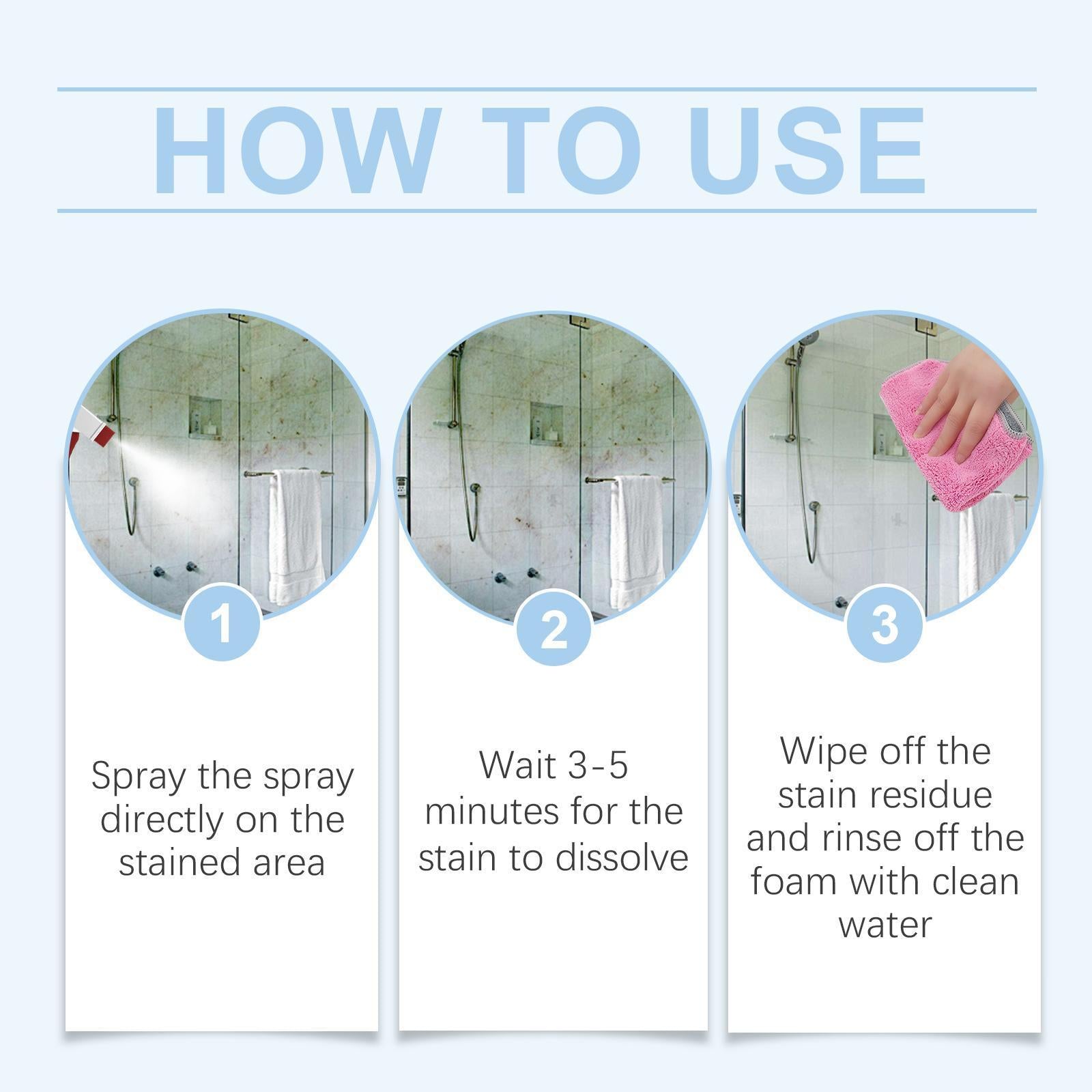 HOW TO USE

1

Spray the spray directly on the stained area

2

Wait 3-5 minutes for the stain to dissolve

3

Wipe off the stain residue and rinse off the foam with clean water