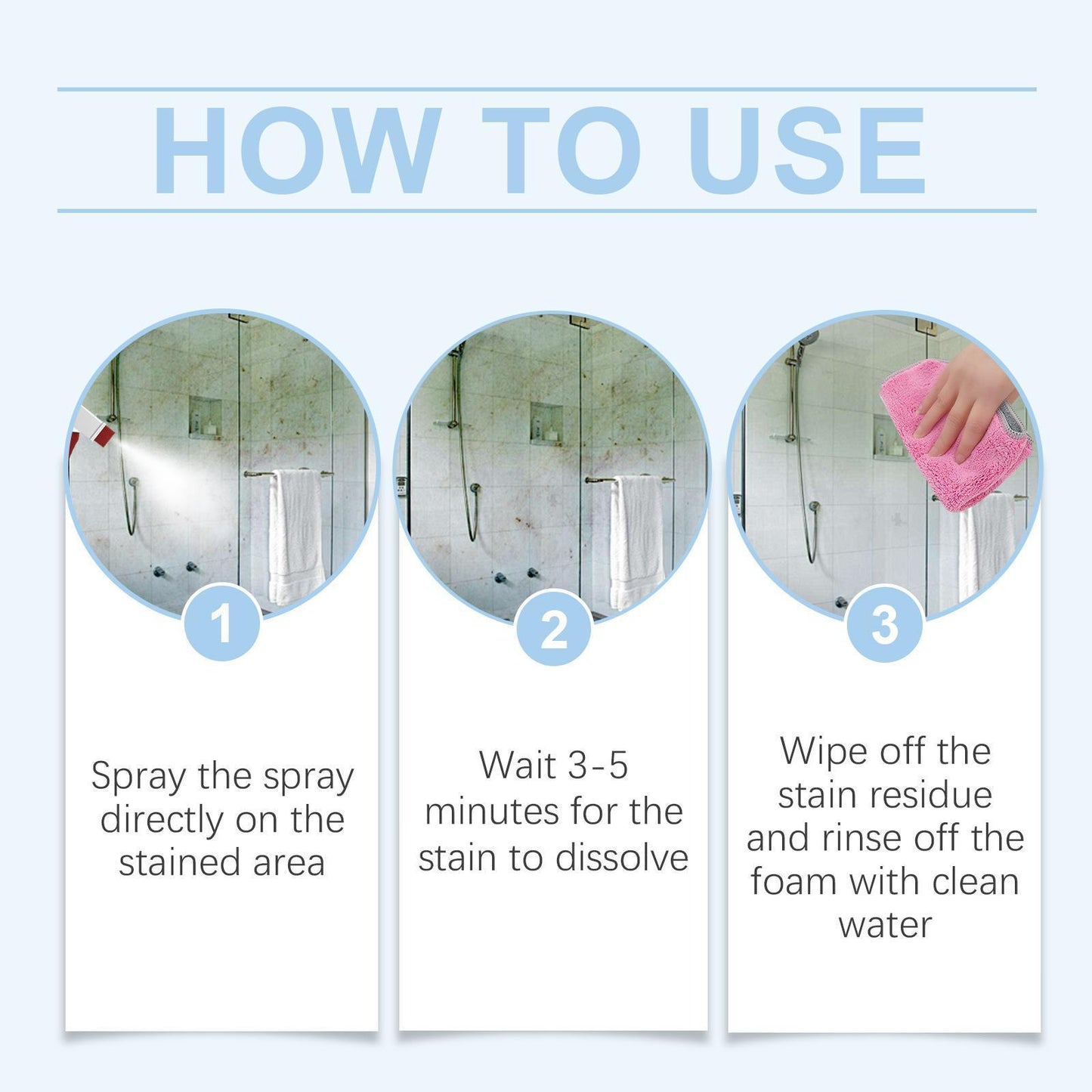 HOW TO USE

1

Spray the spray directly on the stained area

2

Wait 3-5 minutes for the stain to dissolve

3

Wipe off the stain residue and rinse off the foam with clean water