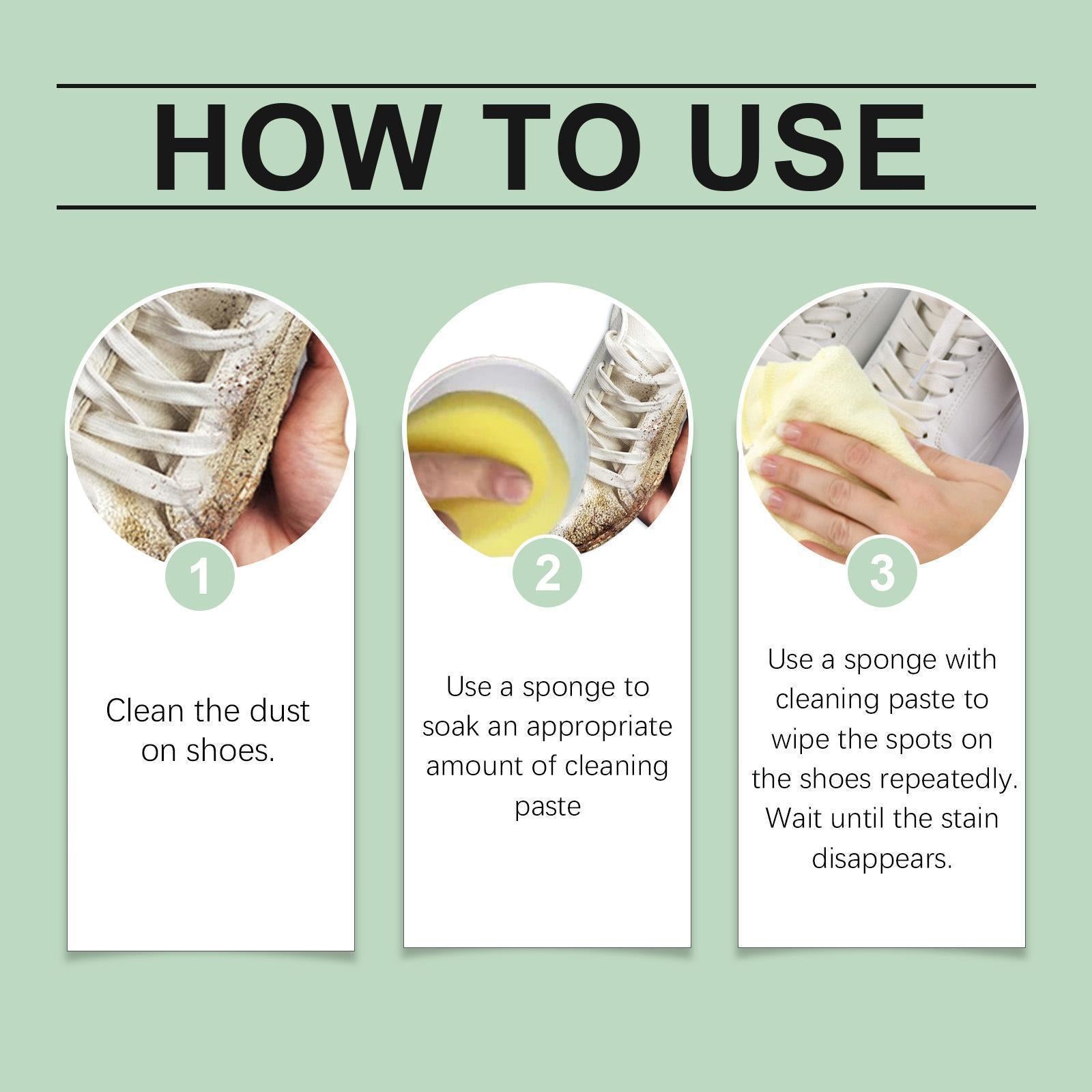 HOW TO USE

1

Clean the dust on shoes.

2

Use a sponge to soak an appropriate amount of cleaning paste

3

Use a sponge with cleaning paste to wipe the spots on the shoes repeatedly. Wait until the stain disappears.